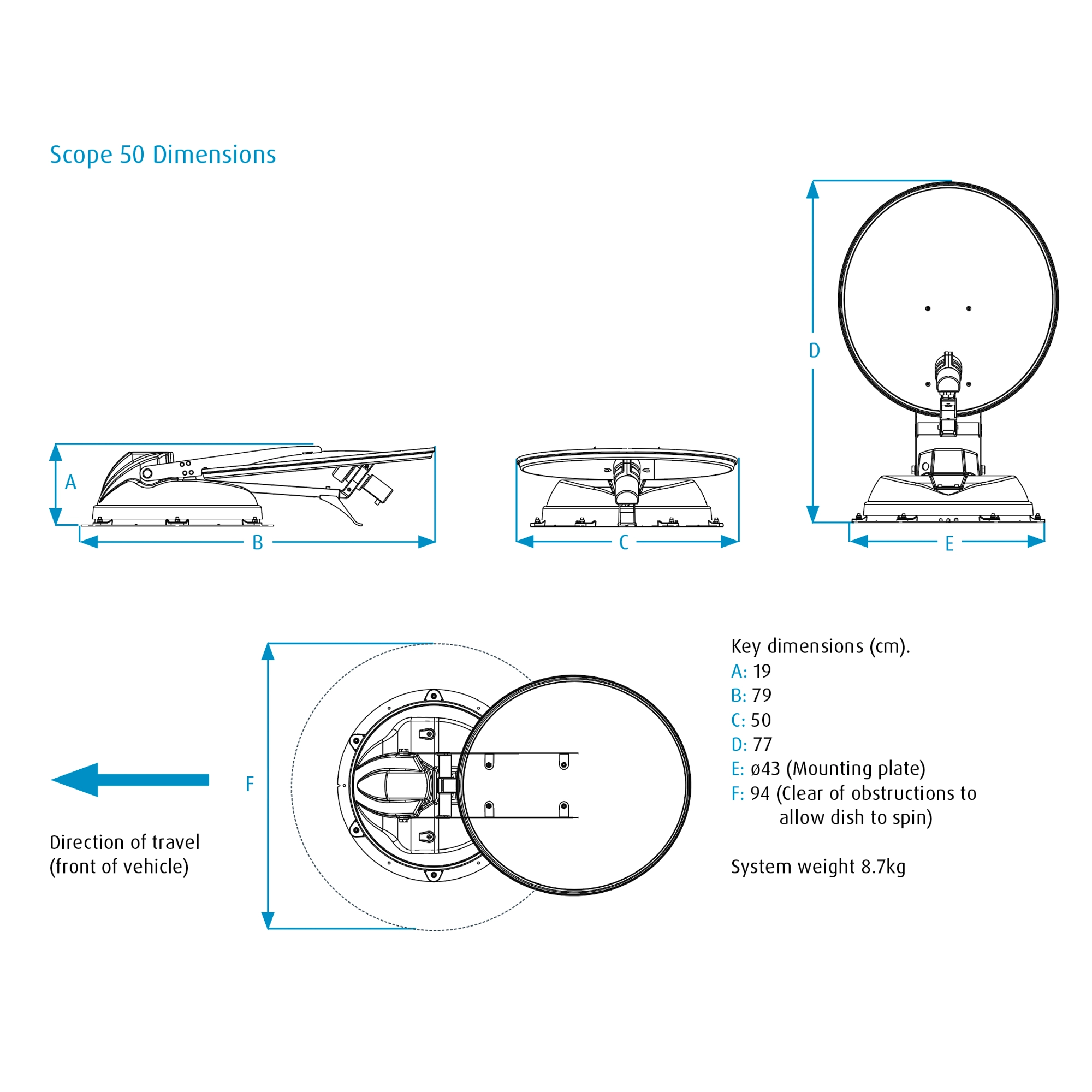 Scope 50 Dimensions

A

B

C

D

E

F

Direction of travel
(front of vehicle)

Key dimensions (cm).
A: 19
B: 79
C: 50
D: 77
E: ø43 (Mounting plate)
F: 94 (Clear of obstructions to allow dish to spin)

System weight 8.7kg